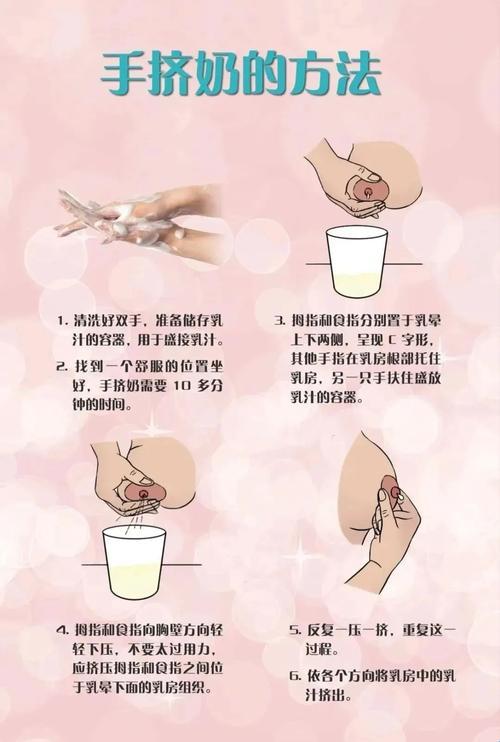 手挤奶的方法

1. 清洗好双手，准备储存乳汁的容器，用于盛接乳汁。

2. 找到一个舒服的位置坐好，手挤奶需要 10 多分钟的时间。

3. 拇指和食指分别置于乳晕上下两侧，呈现 C 字形，其他手指在乳房根部托住乳房，另一只手扶住盛放乳汁的容器。

4. 拇指和食指向胸壁方向轻轻下压，不要太过用力，应挤压拇指和食指之间位于乳晕下面的乳房组织。

5. 反复一压一挤，重复这一过程。

6. 依各个方向将乳房中的乳汁挤出。