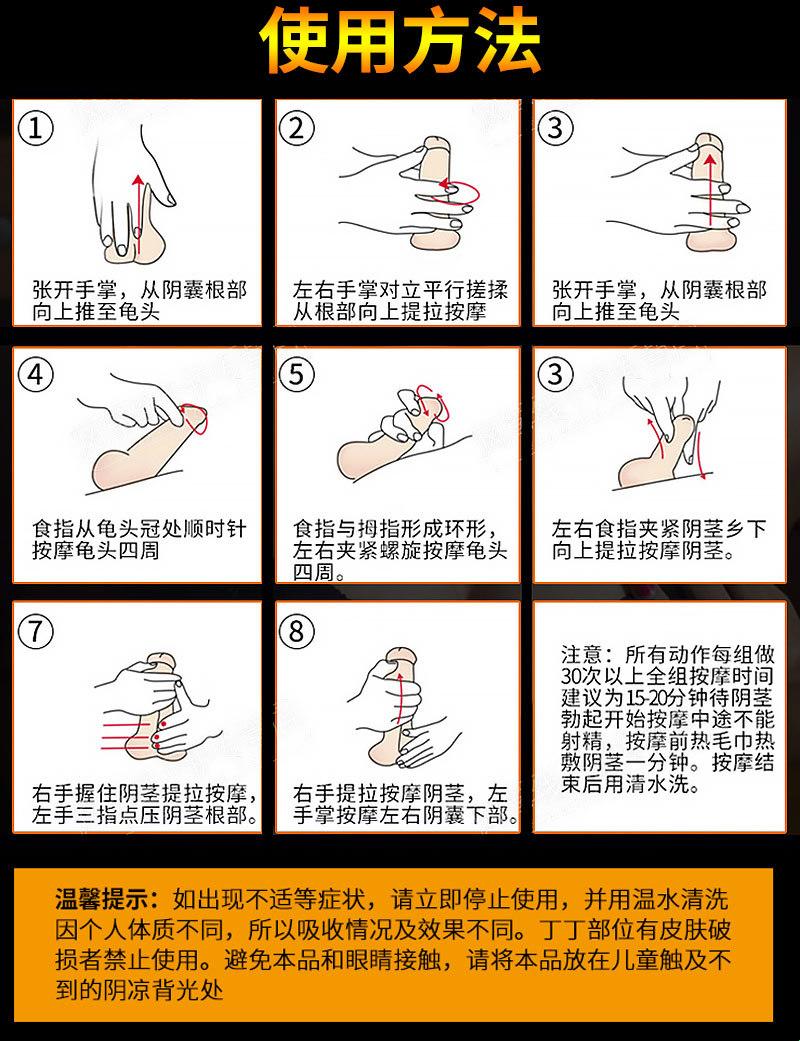 使用方法

①
张开手掌，从阴囊根部向上推至龟头

②
左右手掌对立平行搓揉从根部向上提拉按摩

③
张开手掌，从阴囊根部向上推至龟头

④
食指从龟头冠处顺时针按摩龟头四周

⑤
食指与拇指形成环形，左右夹紧螺旋按摩龟头四周。

③
左右食指夹紧阴茎乡下向上提拉按摩阴茎。

⑦
右手握住阴茎提拉按摩，左手三指点压阴茎根部。

⑧
右手提拉按摩阴茎，左手掌按摩左右阴囊下部。

注意：所有动作每组做30次以上全组按摩时间建议为15-20分钟待阴茎勃起开始按摩中途不能射精，按摩前热毛巾热敷阴茎一分钟。按摩结束后用清水洗。

温馨提示：如出现不适等症状，请立即停止使用，并用温水清洗因个人体质不同，所以吸收情况及效果不同。丁丁部位有皮肤破损者禁止使用。避免本品和眼睛接触，请将本品放在儿童触及不到的阴凉背光处